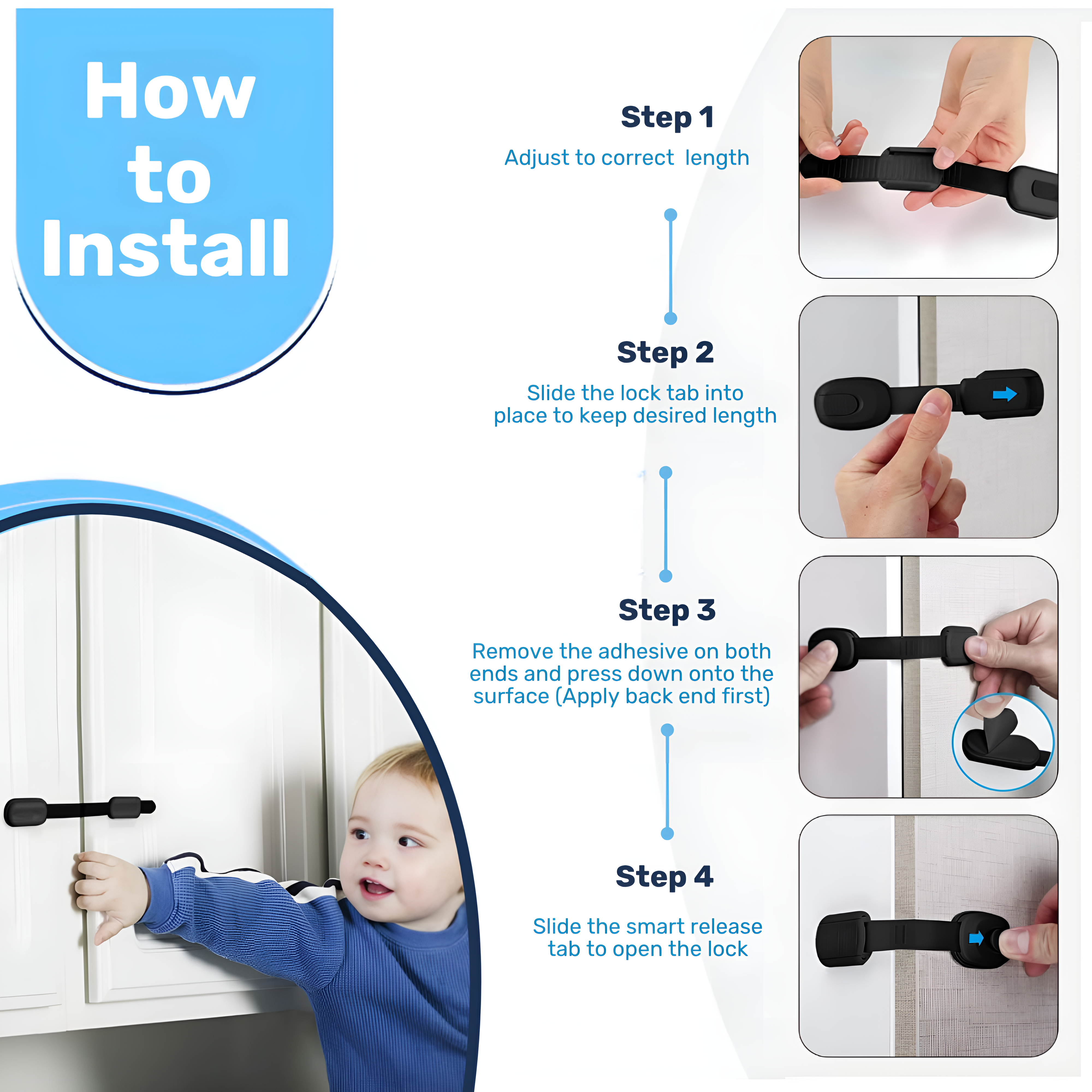 How to Install

Step 1

Adjust to correct length

Step 2

Slide the lock tab into place to keep desired length

Step 3

Remove the adhesive on both ends and press down onto the surface (Apply back end first)

Step 4

Slide the smart release tab to open the lock