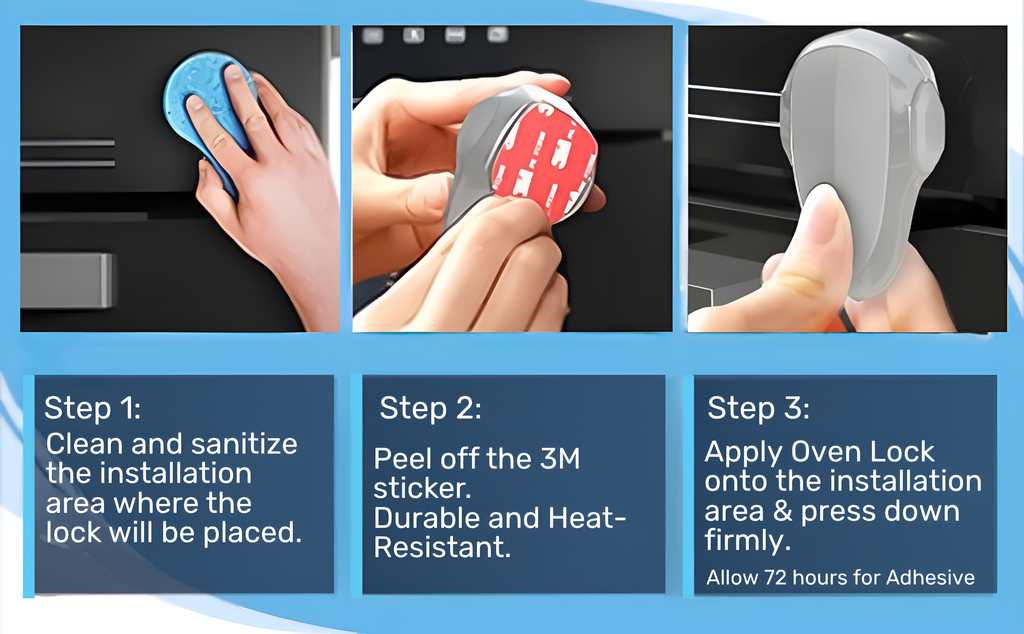 Step 1:
Clean and sanitize the installation area where the lock will be placed.

Step 2:
Peel off the 3M sticker.
Durable and Heat-Resistant.

Step 3:
Apply Oven Lock onto the installation area & press down firmly.
Allow 72 hours for Adhesive