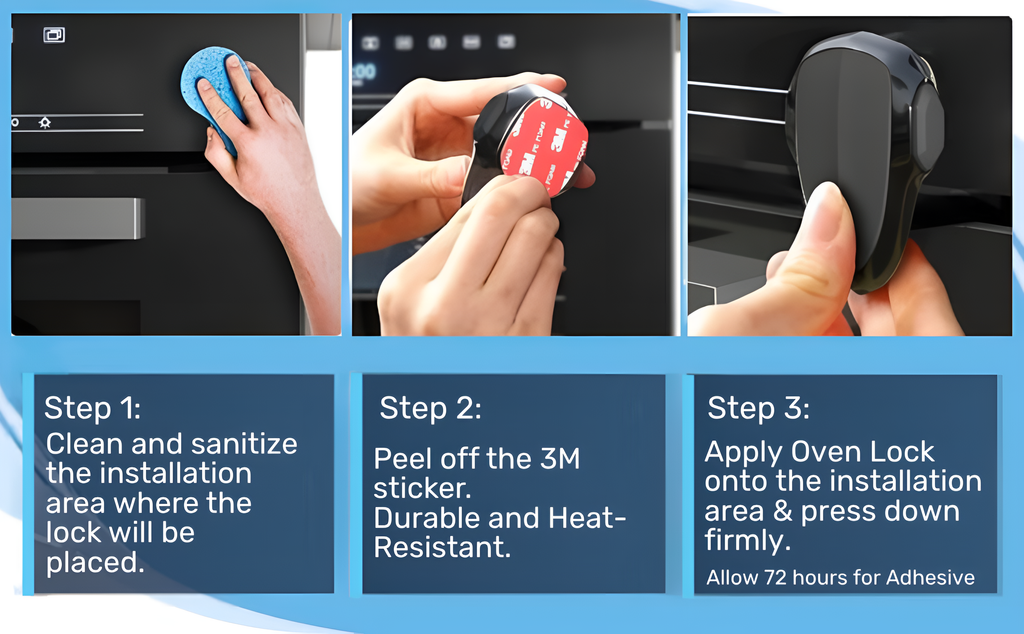 Step 1:
Clean and sanitize the installation area where the lock will be placed.

Step 2:
Peel off the 3M sticker.
Durable and Heat-Resistant.

Step 3:
Apply Oven Lock onto the installation area & press down firmly.
Allow 72 hours for Adhesive