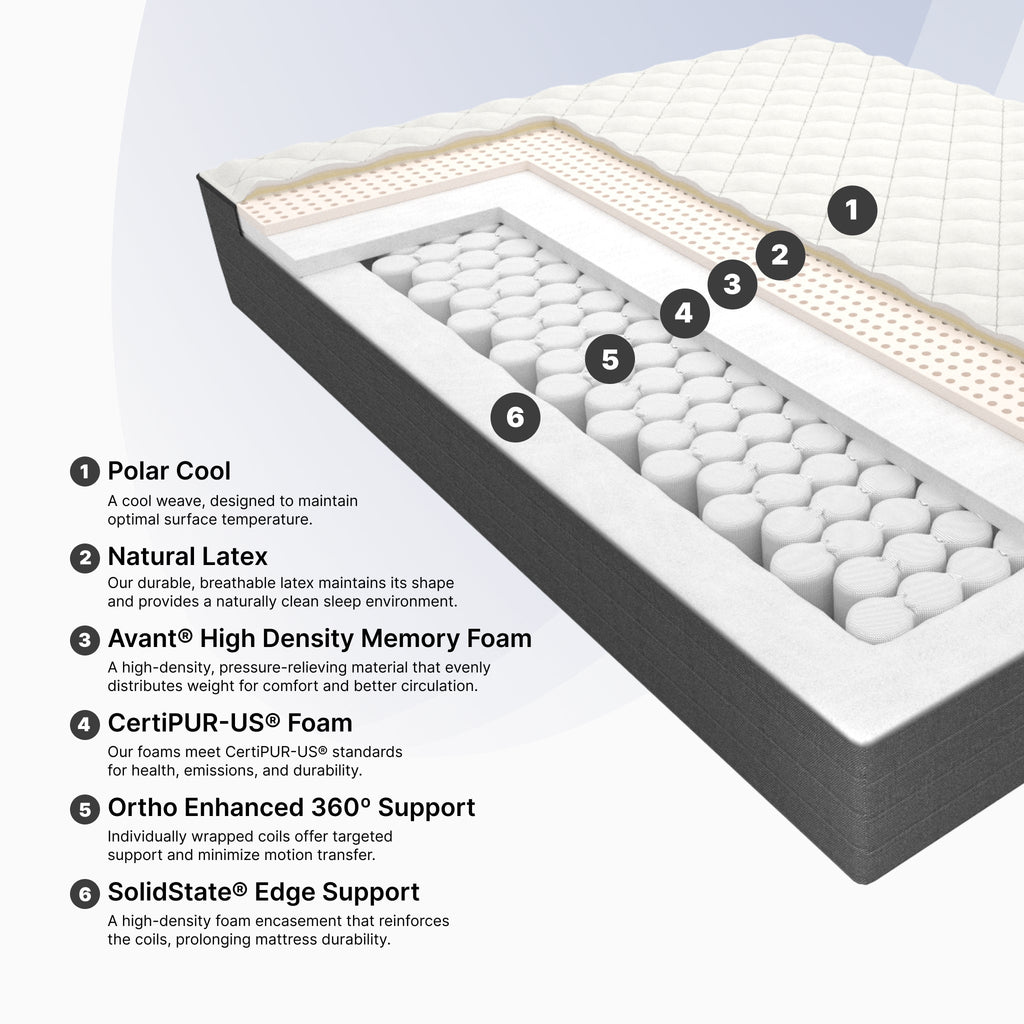 1
2
3
4
5
6

1 Polar Cool
A cool weave, designed to maintain optimal surface temperature.

2 Natural Latex
Our durable, breathable latex maintains its shape and provides a naturally clean sleep environment.

3 Avant® High Density Memory Foam
A high-density, pressure-relieving material that evenly distributes weight for comfort and better circulation.

4 CertiPUR-US® Foam
Our foams meet CertiPUR-US® standards for health, emissions, and durability.

5 Ortho Enhanced 360º Support
Individually wrapped coils offer targeted support and minimize motion transfer.

6 SolidState® Edge Support
A high-density foam encasement that reinforces the coils, prolonging mattress durability.