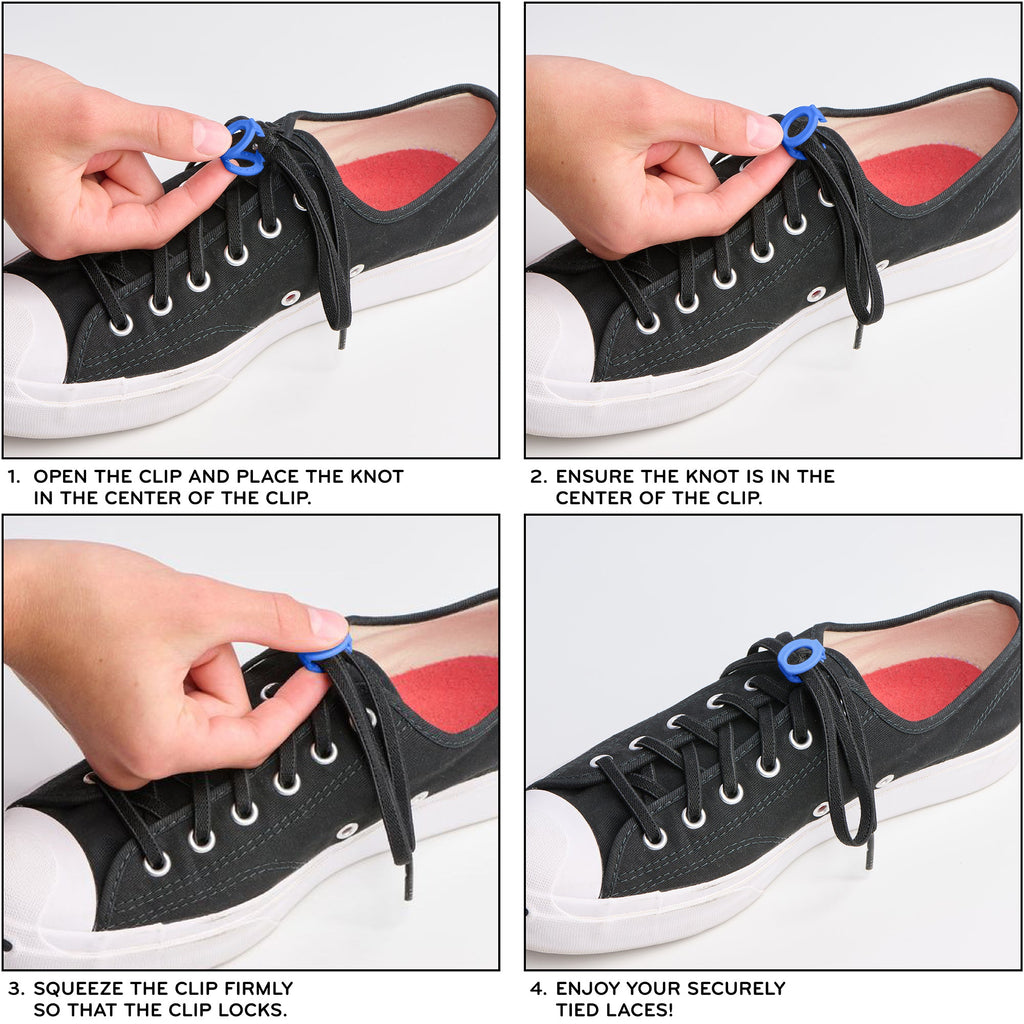 1. OPEN THE CLIP AND PLACE THE KNOT IN THE CENTER OF THE CLIP.

2. ENSURE THE KNOT IS IN THE CENTER OF THE CLIP.

3. SQUEEZE THE CLIP FIRMLY SO THAT THE CLIP LOCKS.

4. ENJOY YOUR SECURELY TIED LACES!