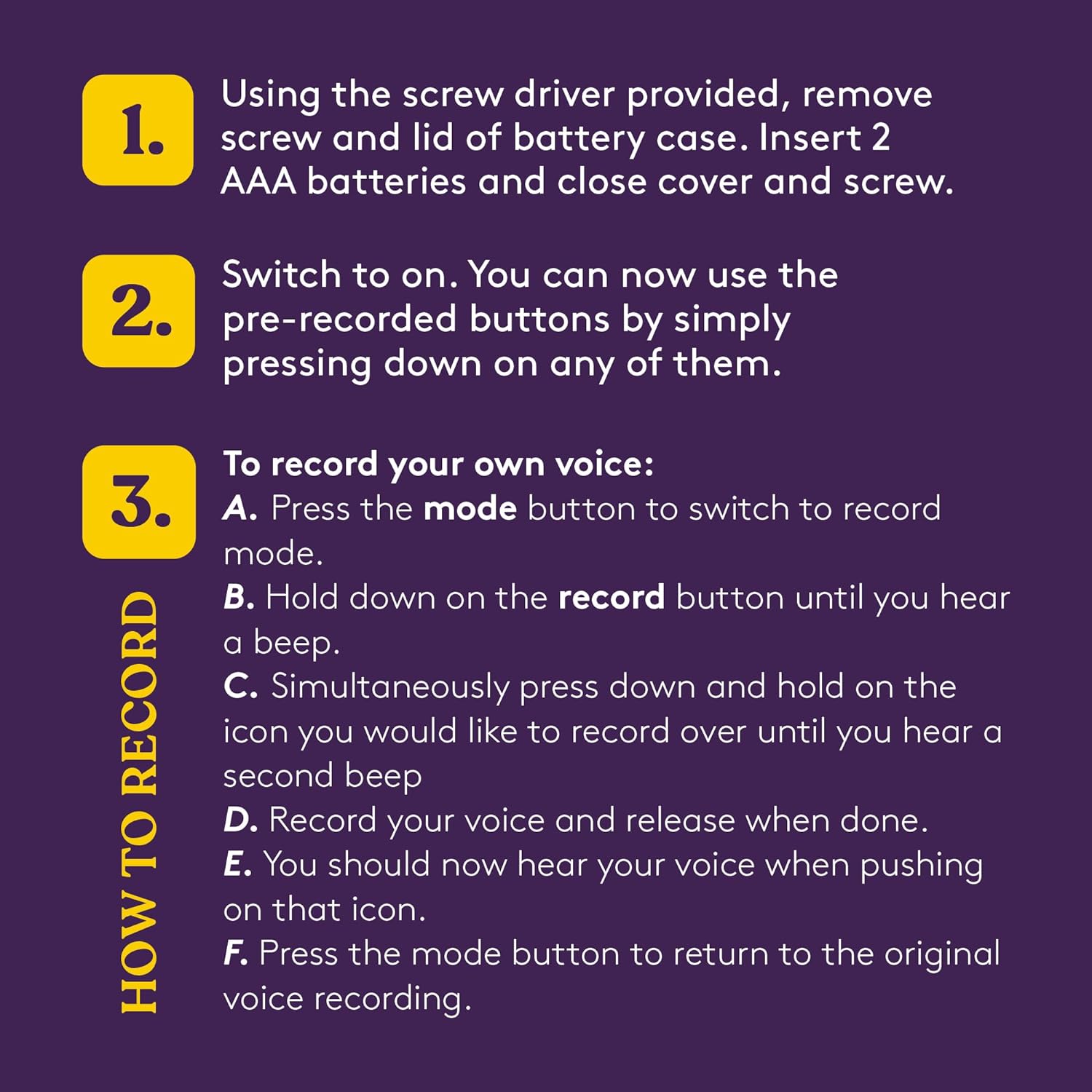 1. Using the screw driver provided, remove screw and lid of battery case. Insert 2 AAA batteries and close cover and screw.

2. Switch to on. You can now use the pre-recorded buttons by simply pressing down on any of them.

3. To record your own voice:
A. Press the mode button to switch to record mode.
B. Hold down on the record button until you hear a beep.
C. Simultaneously press down and hold on the icon you would like to record over until you hear a second beep
D. Record your voice and release when done.
E. You should now hear your voice when pushing on that icon.
F. Press the mode button to return to the original voice recording.

HOW TO RECORD