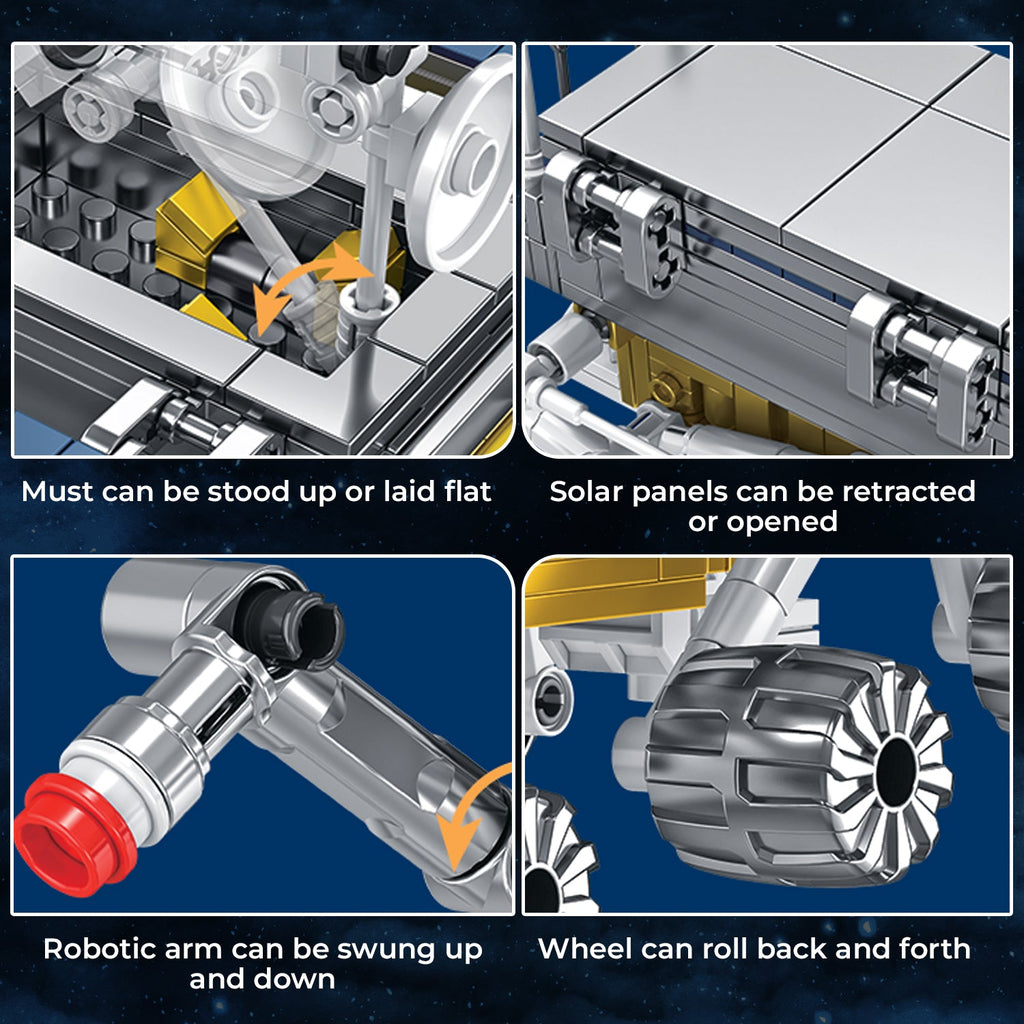 Must can be stood up or laid flat

Solar panels can be retracted or opened

Robotic arm can be swung up and down

Wheel can roll back and forth