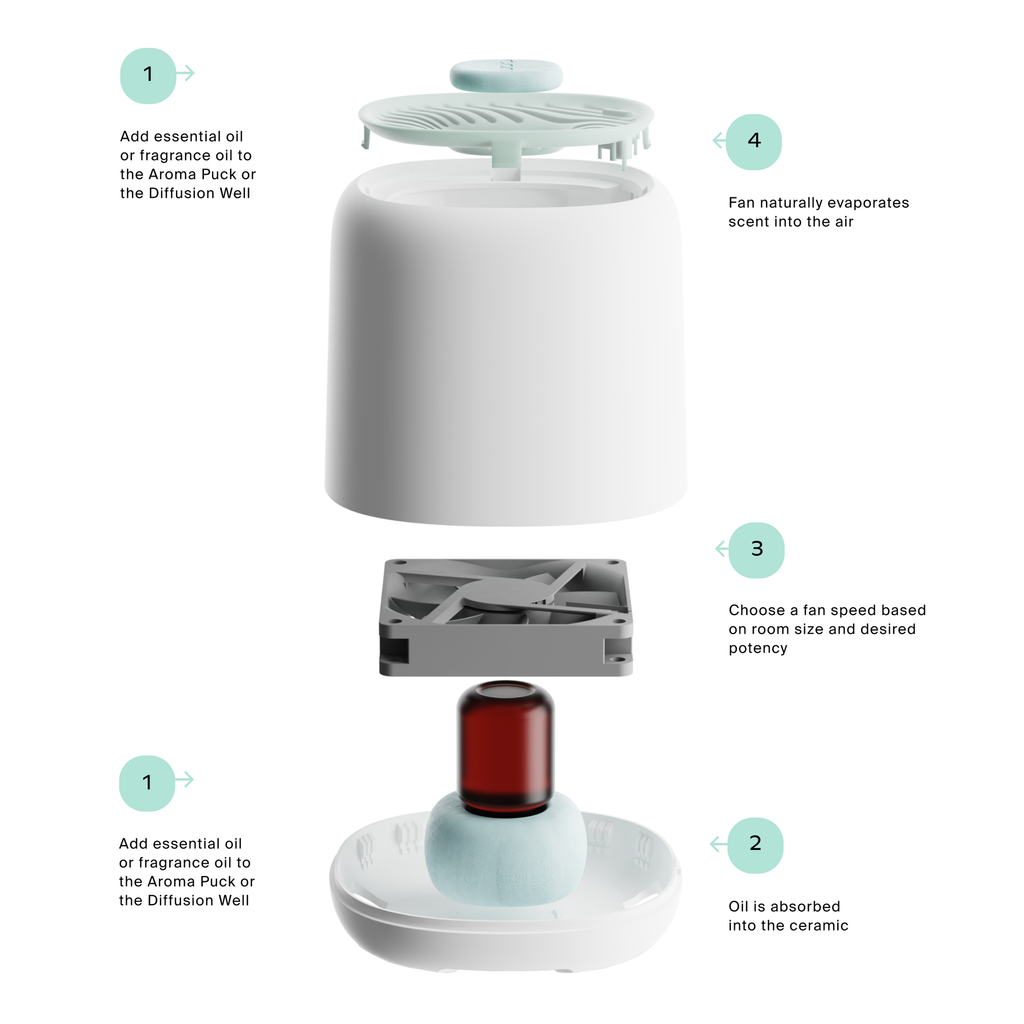 1

Add essential oil or fragrance oil to the Aroma Puck or the Diffusion Well

4

Fan naturally evaporates scent into the air

3

Choose a fan speed based on room size and desired potency

1

Add essential oil or fragrance oil to the Aroma Puck or the Diffusion Well

2

Oil is absorbed into the ceramic