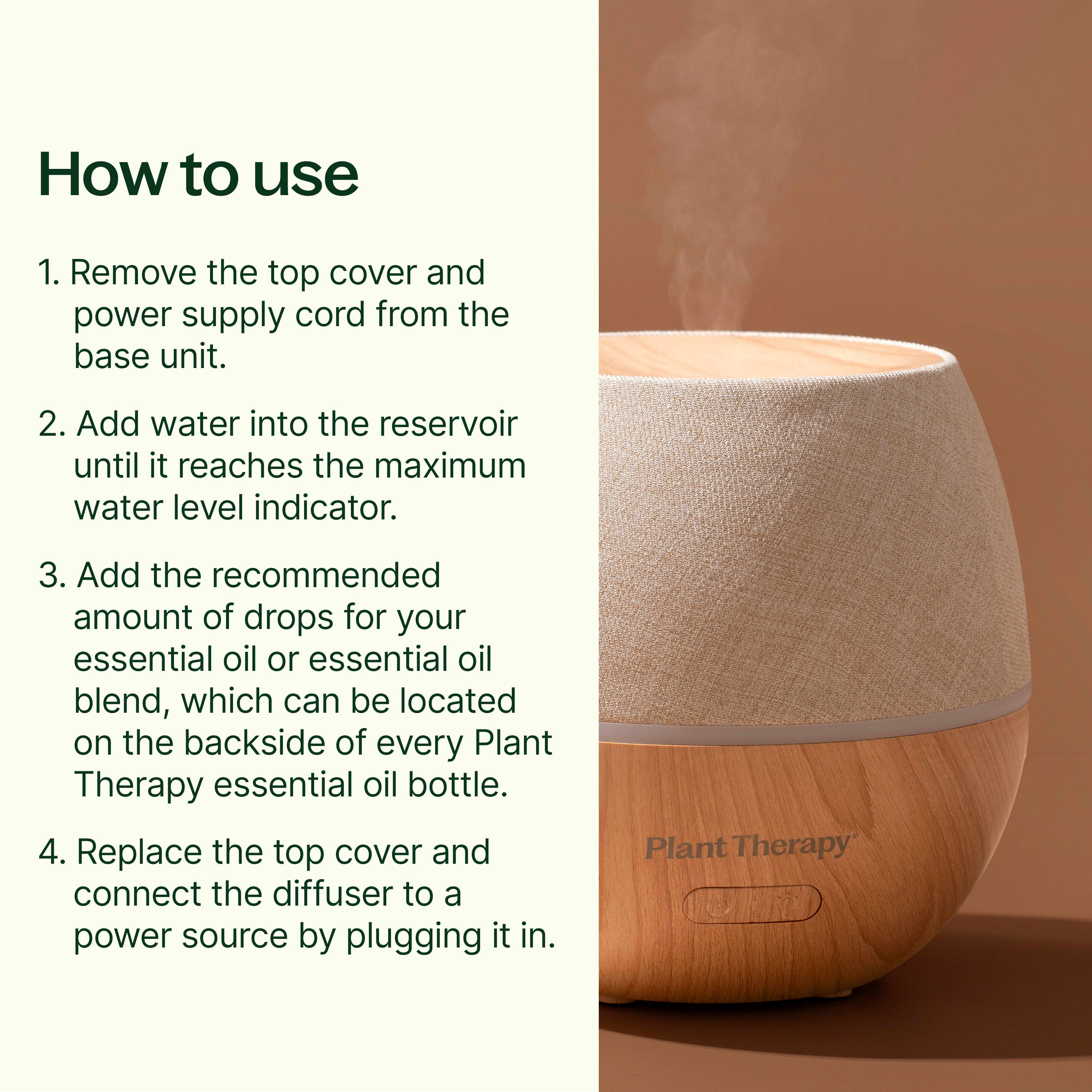 How to use

1. Remove the top cover and power supply cord from the base unit.

2. Add water into the reservoir until it reaches the maximum water level indicator.

3. Add the recommended amount of drops for your essential oil or essential oil blend, which can be located on the backside of every Plant Therapy essential oil bottle.

4. Replace the top cover and connect the diffuser to a power source by plugging it in.

Plant Therapy