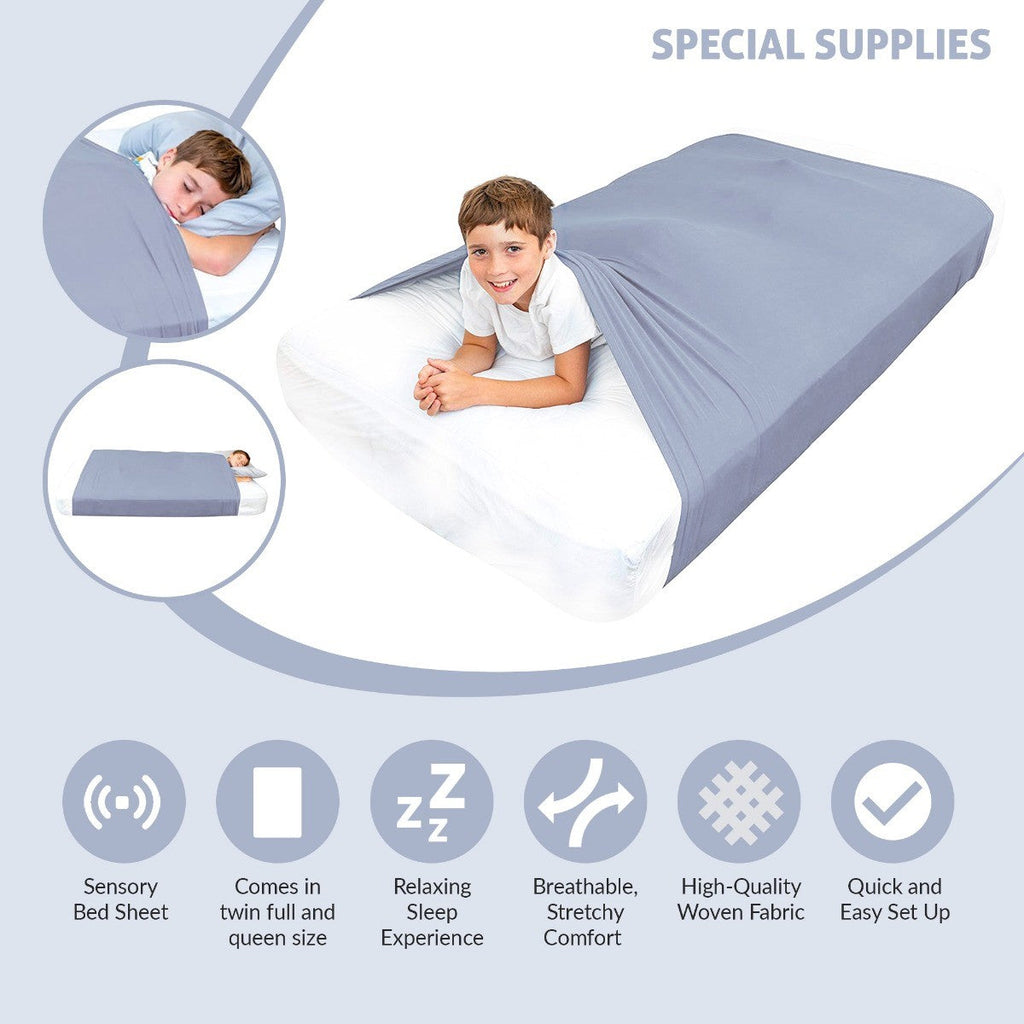 SPECIAL SUPPLIES

Sensory Bed Sheet

Comes in twin full and queen size

Relaxing Sleep Experience

Breathable, Stretchy Comfort

High-Quality Woven Fabric

Quick and Easy Set Up