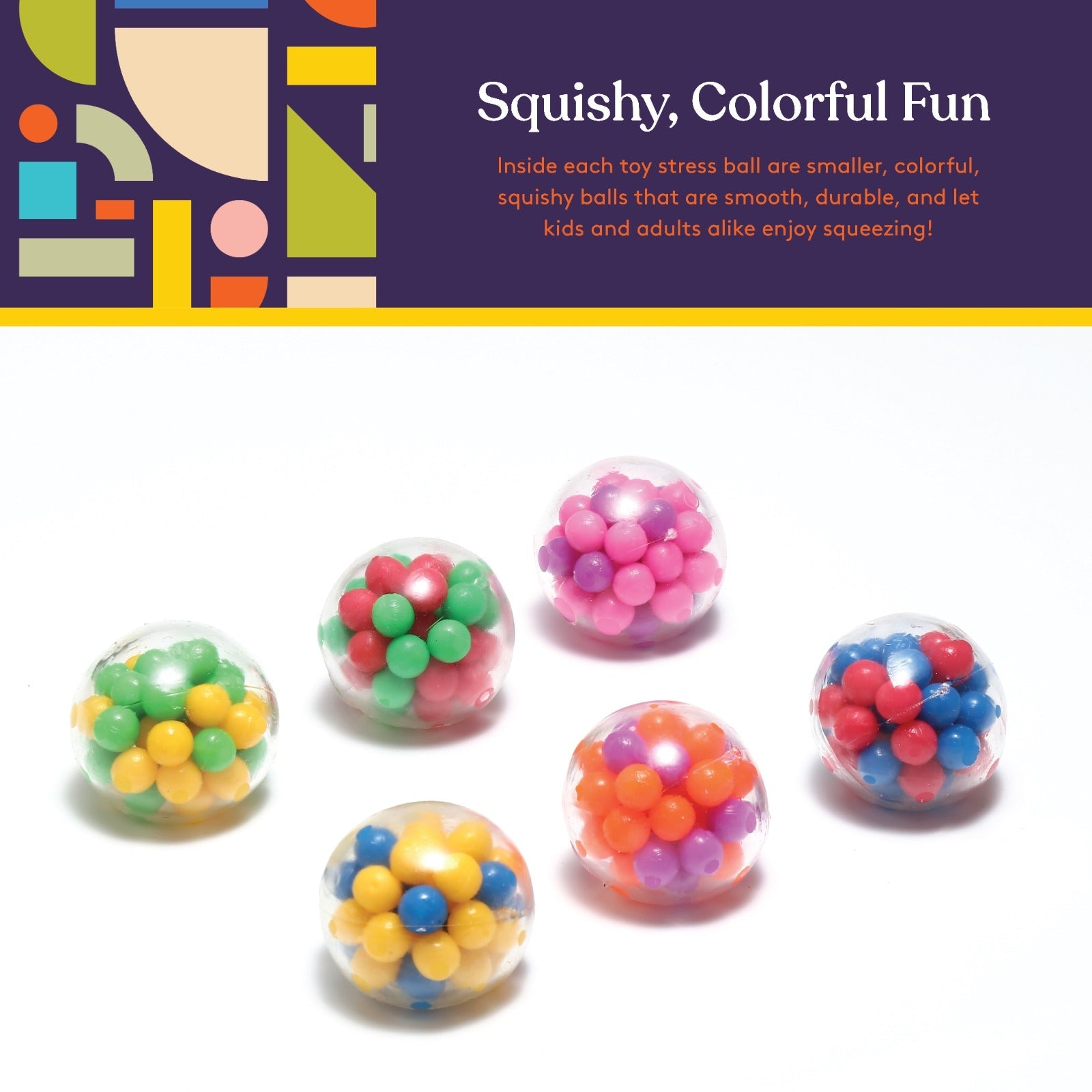 Squishy, Colorful Fun

Inside each toy stress ball are smaller, colorful, squishy balls that are smooth, durable, and let kids and adults alike enjoy squeezing!