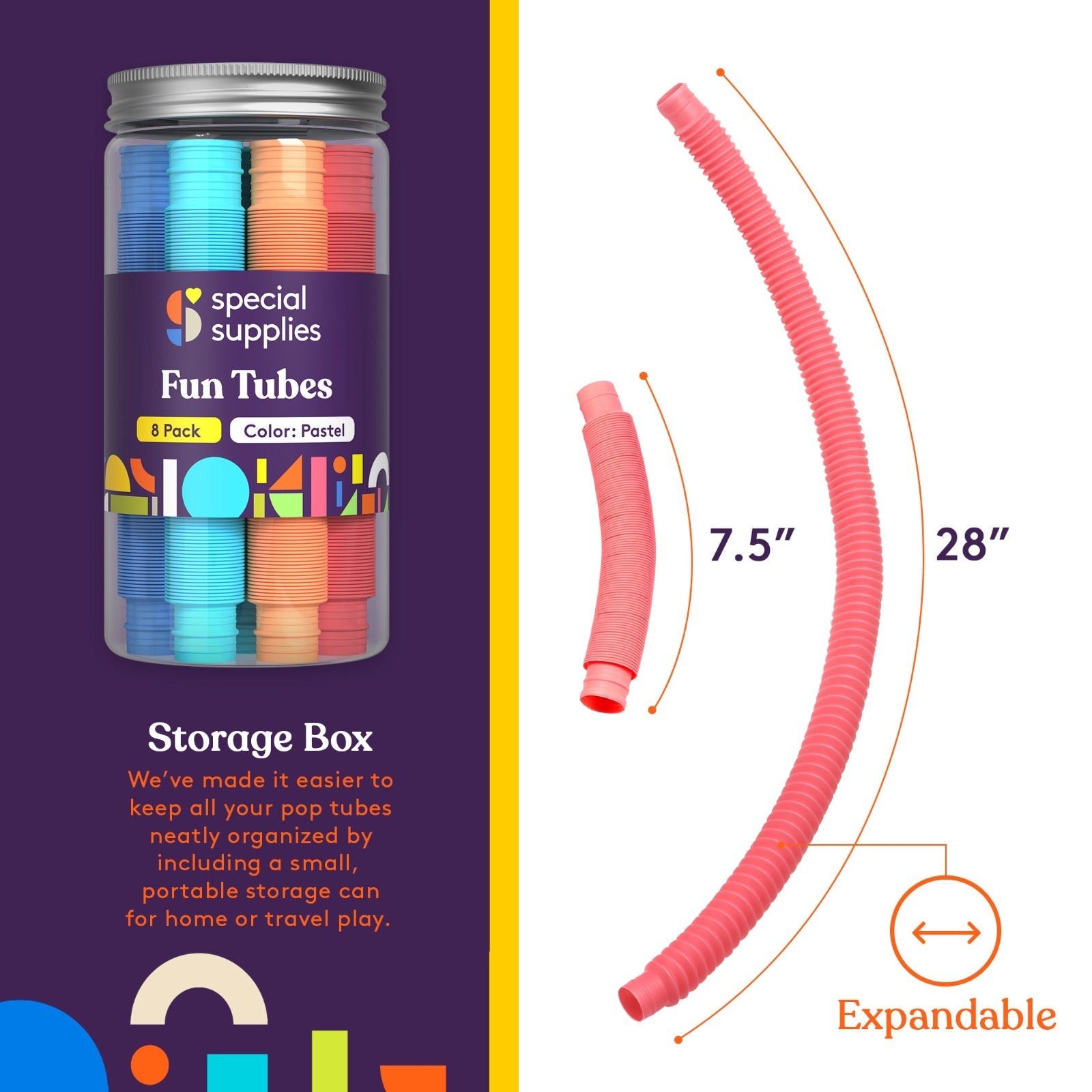 special supplies

Fun Tubes

8 Pack

Color: Pastel

Storage Box

We've made it easier to keep all your pop tubes neatly organized by including a small, portable storage can for home or travel play.

7.5"

28"

Expandable